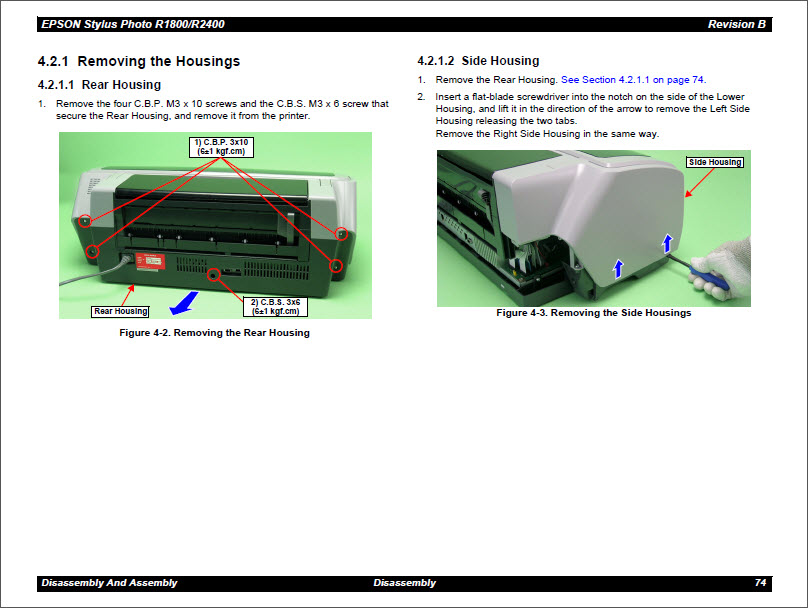 EPSON Stylus Photo R1800/R2400

Revision B

4.2.1 Removing the Housings

4.2.1.1 Rear Housing

1. Remove the four C.B.P. M3 x 10 screws and the C.B.S. M3 x 6 screw that secure the Rear Housing, and remove it from the printer.

1) C.B.P. 3x10 (6±1 kgf.cm)

Rear Housing

2) C.B.S. 3x6 (6±1 kgf.cm)

Figure 4-2. Removing the Rear Housing

4.2.1.2 Side Housing

1. Remove the Rear Housing. See Section 4.2.1.1 on page 74.

2. Insert a flat-blade screwdriver into the notch on the side of the Lower Housing, and lift it in the direction of the arrow to remove the Left Side Housing releasing the two tabs.
Remove the Right Side Housing in the same way.

Side Housing

Figure 4-3. Removing the Side Housings

Disassembly And Assembly

Disassembly

74